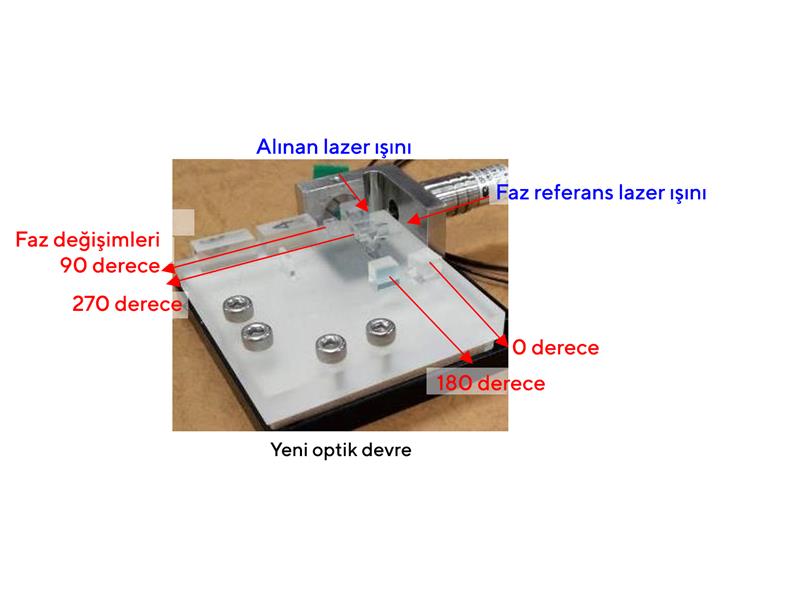 Alınan lazer ışını

Faz referans lazer ışını

Faz değişimleri

90 derece

270 derece

0 derece

180 derece

Yeni optik devre