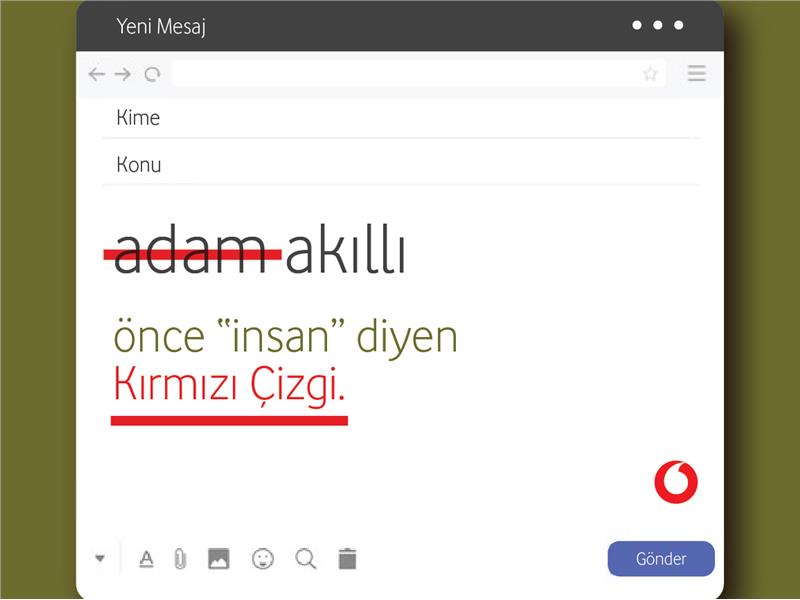 Yeni Mesaj

Kime

Konu

adam akıllı

önce "insan" diyen
Kırmızı Çizgi.

Gönder